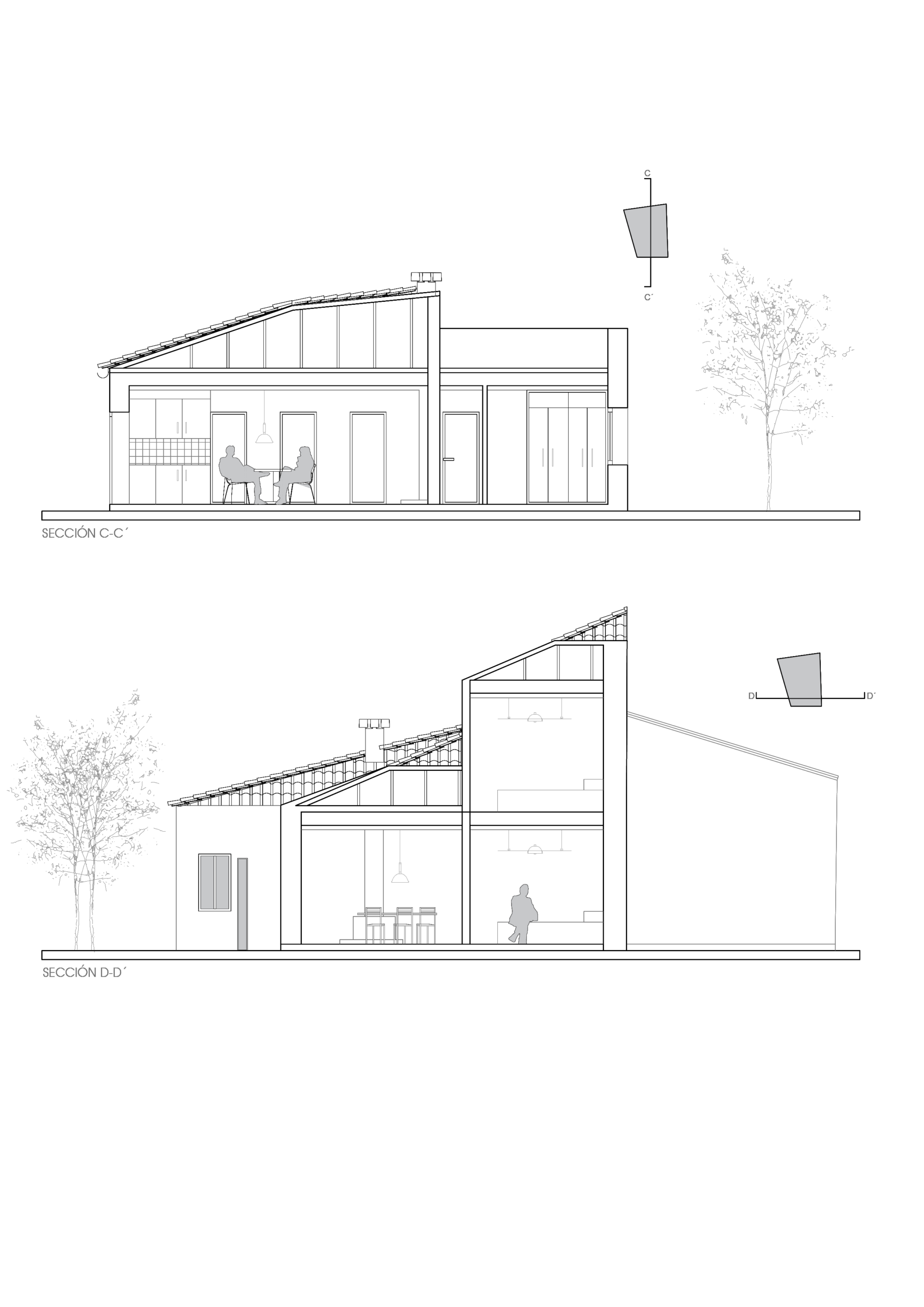 C

C´

SECCIÓN C-C´

D

D´

SECCIÓN D-D´